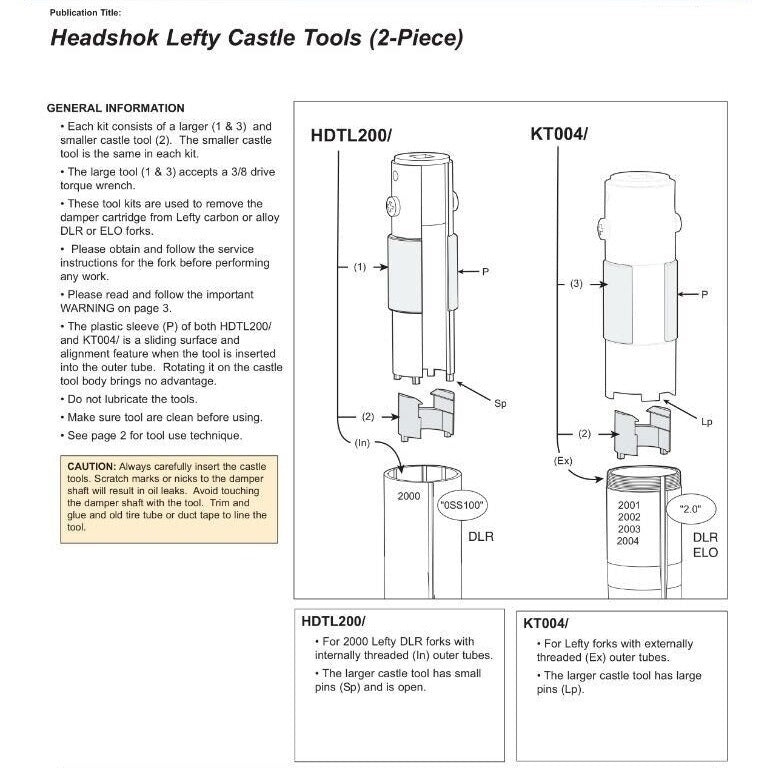 Publication Title:

Headshok Lefty Castle Tools (2-Piece)

GENERAL INFORMATION

• Each kit consists of a larger (1 & 3) and smaller castle tool (2). The smaller castle tool is the same in each kit.

• The large tool (1 & 3) accepts a 3/8 drive torque wrench.

• These tool kits are used to remove the damper cartridge from Lefty carbon or alloy DLR or ELO forks.

• Please obtain and follow the service instructions for the fork before performing any work.

• Please read and follow the important WARNING on page 3.

• The plastic sleeve (P) of both HDTL200/ and KT004/ is a sliding surface and alignment feature when the tool is inserted into the outer tube. Rotating it on the castle tool body brings no advantage.

• Do not lubricate the tools.

• Make sure tool are clean before using.

• See page 2 for tool use technique.

CAUTION: Always carefully insert the castle tools. Scratch marks or nicks to the damper shaft will result in oil leaks. Avoid touching the damper shaft with the tool. Trim and glue and old tire tube or duct tape to line the tool.

HDTL200/

(1)

P

Sp

(2)

(In)

2000

"0SS100"

DLR

KT004/

(3)

P

Lp

(2)

(Ex)

2001
2002
2003
2004

"2.0"

DLR
ELO

HDTL200/

• For 2000 Lefty DLR forks with internally threaded (In) outer tubes.

• The larger castle tool has small pins (Sp) and is open.

KT004/

• For Lefty forks with externally threaded (Ex) outer tubes.

• The larger castle tool has large pins (Lp).