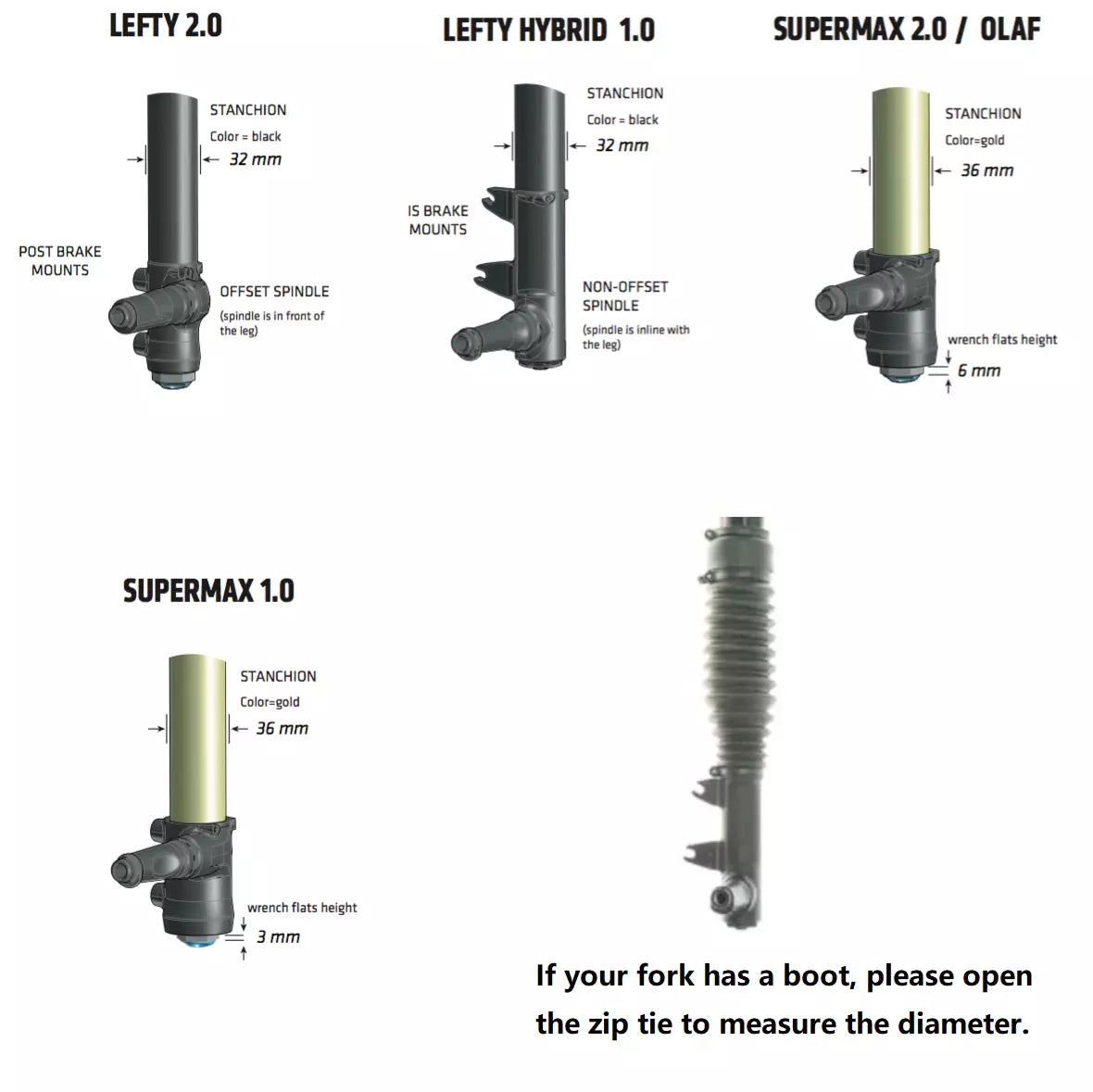 LEFTY 2.0

STANCHION
Color = black
32 mm

POST BRAKE MOUNTS

OFFSET SPINDLE
(spindle is in front of the leg)

LEFTY HYBRID 1.0

STANCHION
Color = black
32 mm

IS BRAKE MOUNTS

NON-OFFSET SPINDLE
(spindle is inline with the leg)

SUPERMAX 2.0 / OLAF

STANCHION
Color=gold
36 mm

wrench flats height
6 mm

SUPERMAX 1.0

STANCHION
Color=gold
36 mm

wrench flats height
3 mm

If your fork has a boot, please open the zip tie to measure the diameter.