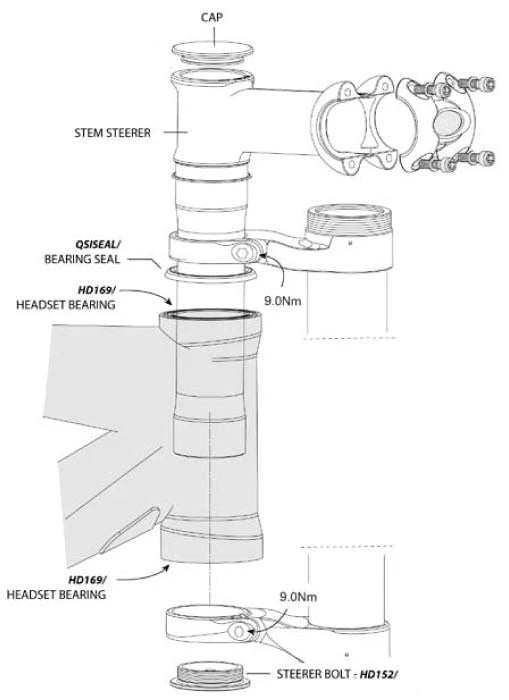 CAP

STEM STEERER

QSISEAL/
BEARING SEAL

HD169/
HEADSET BEARING

9.0Nm

HD169/
HEADSET BEARING

9.0Nm

STEERER BOLT - HD152/